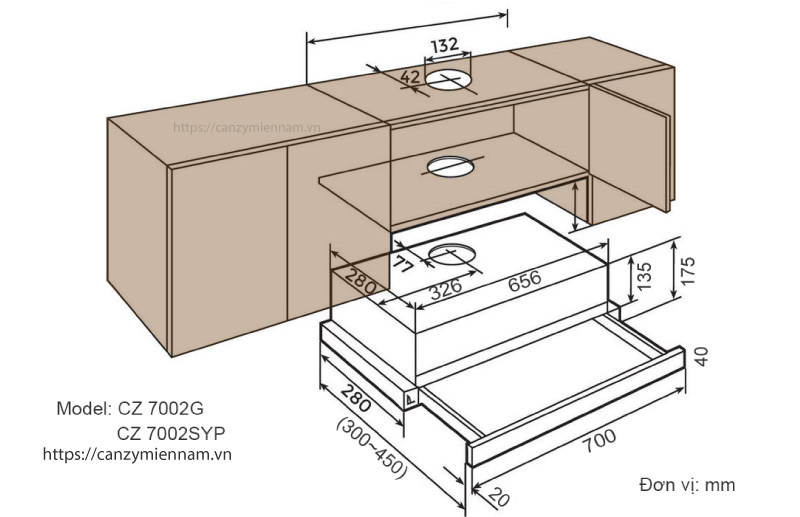 132
42
https://canzymiennam.vn
77
280
326
656
135
175
40
280
(300~450)
700
20
Model: CZ 7002G
CZ 7002SYP
https://canzymiennam.vn
Đơn vị: mm